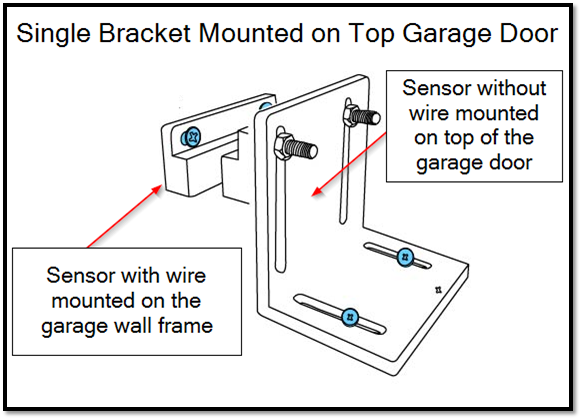 Single Bracket Mounted on Top Garage Door

Sensor without wire mounted on top of the garage door

Sensor with wire mounted on the garage wall frame