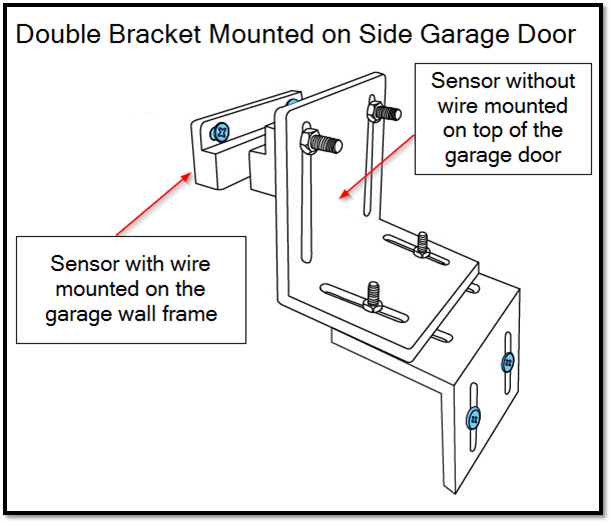 Double Bracket Mounted on Side Garage Door

Sensor without wire mounted on top of the garage door

Sensor with wire mounted on the garage wall frame