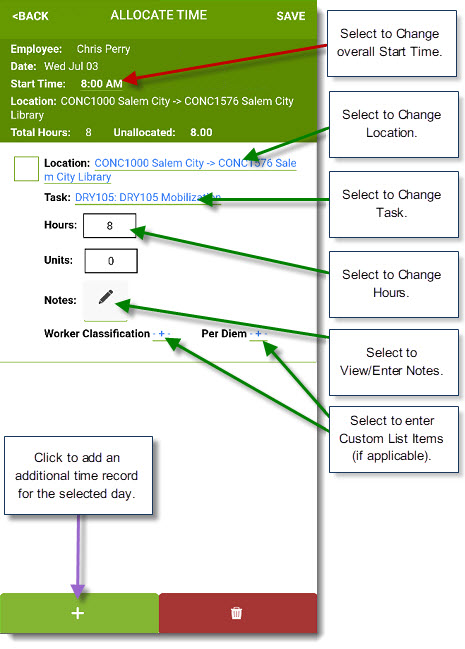 <BACK ALLOCATE TIME SAVE

Employee: Chris Perry
Date: Wed Jul 03
Start Time: 8:00 AM
Location: CONC1000 Salem City -> CONC1576 Salem City Library
Total Hours: 8 Unallocated: 8.00

Location: CONC1000 Salem City -> CONC1576 Salem City Library
Task: DRY105: DRY105 Mobilization
Hours: 8
Units: 0
Notes:
Worker Classification - + - Per Diem - + -

+

Select to Change overall Start Time.

Select to Change Location.

Select to Change Task.

Select to Change Hours.

Select to View/Enter Notes.

Select to enter Custom List Items (if applicable).

Click to add an additional time record for the selected day.