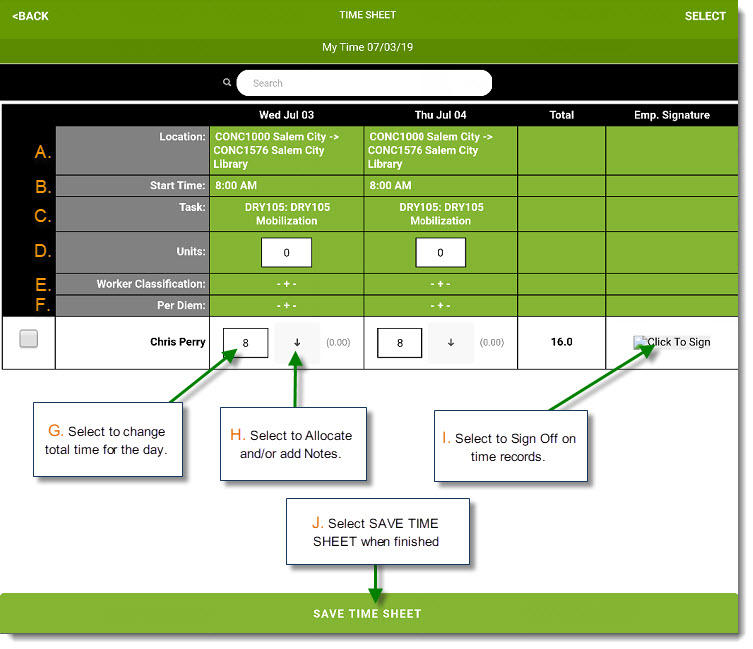 <BACK

TIME SHEET

SELECT

My Time 07/03/19

Search

| | | Wed Jul 03 | Thu Jul 04 | Total | Emp. Signature |
|---|---|---|---|---|---|
| A. | Location: | CONC1000 Salem City -> CONC1576 Salem City Library | CONC1000 Salem City -> CONC1576 Salem City Library | | |
| B. | Start Time: | 8:00 AM | 8:00 AM | | |
| C. | Task: | DRY105: DRY105 Mobilization | DRY105: DRY105 Mobilization | | |
| D. | Units: | 0 | 0 | | |
| E. | Worker Classification: | - + - | - + - | | |
| F. | Per Diem: | - + - | - + - | | |
| | Chris Perry | 8 ↓ (0.00) | 8 ↓ (0.00) | 16.0 | Click To Sign |

G. Select to change total time for the day.

H. Select to Allocate and/or add Notes.

I. Select to Sign Off on time records.

J. Select SAVE TIME SHEET when finished

SAVE TIME SHEET