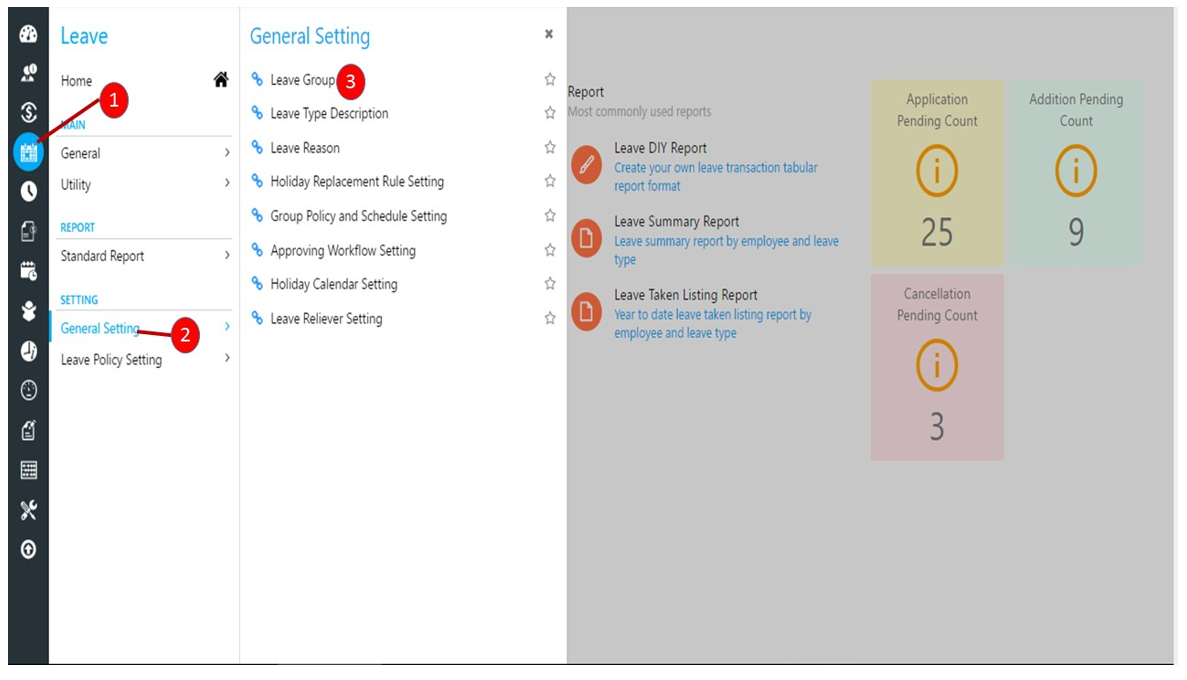 Leave

Home

1

MAIN

General

Utility

REPORT

Standard Report

SETTING

General Setting

2

Leave Policy Setting

General Setting

×

Leave Group

3

Leave Type Description

Leave Reason

Holiday Replacement Rule Setting

Group Policy and Schedule Setting

Approving Workflow Setting

Holiday Calendar Setting

Leave Reliever Setting

Report

Most commonly used reports

Leave DIY Report

Create your own leave transaction tabular report format

Leave Summary Report

Leave summary report by employee and leave type

Leave Taken Listing Report

Year to date leave taken listing report by employee and leave type

Application Pending Count

25

Addition Pending Count

9

Cancellation Pending Count

3