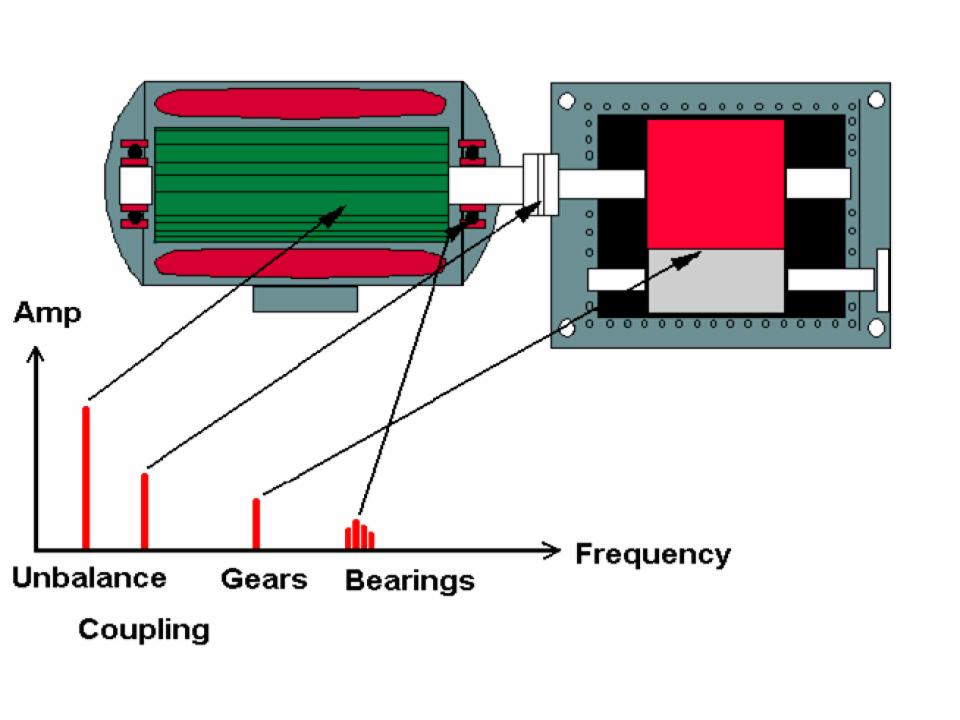 Amp

Frequency

Unbalance

Coupling

Gears

Bearings