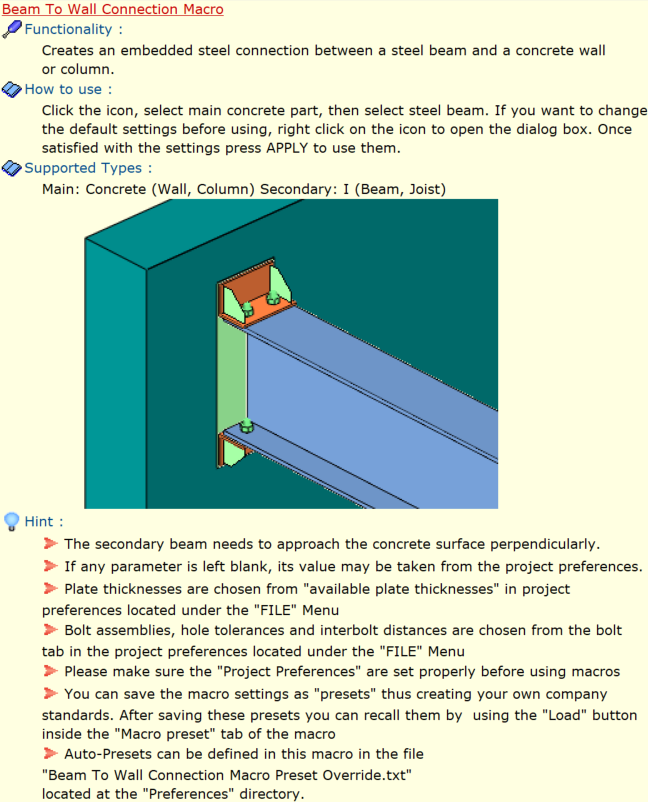 Beam To Wall Connection Macro

Functionality :

Creates an embedded steel connection between a steel beam and a concrete wall or column.

How to use :

Click the icon, select main concrete part, then select steel beam. If you want to change the default settings before using, right click on the icon to open the dialog box. Once satisfied with the settings press APPLY to use them.

Supported Types :

Main: Concrete (Wall, Column) Secondary: I (Beam, Joist)

Hint :

The secondary beam needs to approach the concrete surface perpendicularly.

If any parameter is left blank, its value may be taken from the project preferences.

Plate thicknesses are chosen from "available plate thicknesses" in project preferences located under the "FILE" Menu

Bolt assemblies, hole tolerances and interbolt distances are chosen from the bolt tab in the project preferences located under the "FILE" Menu

Please make sure the "Project Preferences" are set properly before using macros

You can save the macro settings as "presets" thus creating your own company standards. After saving these presets you can recall them by using the "Load" button inside the "Macro preset" tab of the macro

Auto-Presets can be defined in this macro in the file "Beam To Wall Connection Macro Preset Override.txt" located at the "Preferences" directory.