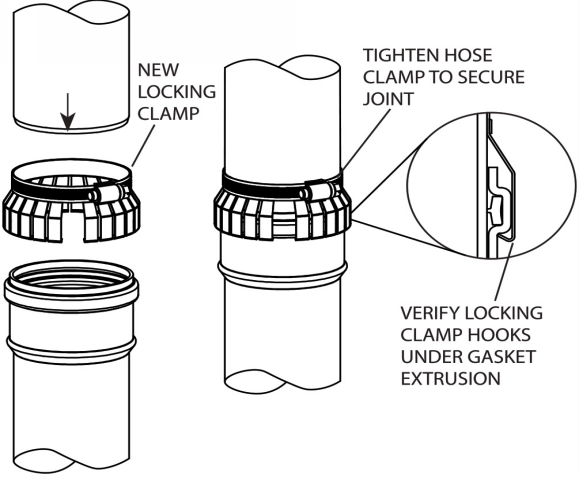 NEW LOCKING CLAMP

TIGHTEN HOSE CLAMP TO SECURE JOINT

VERIFY LOCKING CLAMP HOOKS UNDER GASKET EXTRUSION