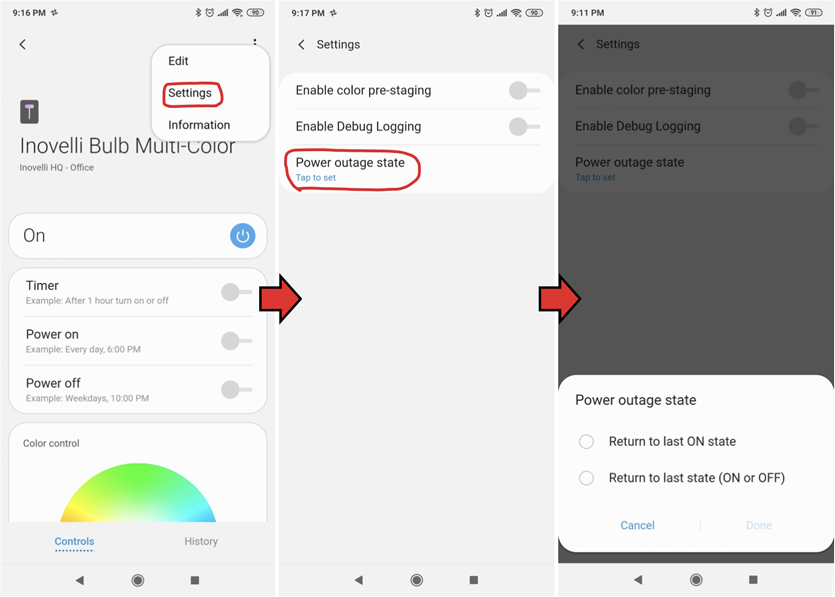 9:16 PM

90

Edit

Settings

Information

Inovelli Bulb Multi-Color

Inovelli HQ - Office

On

Timer
Example: After 1 hour turn on or off

Power on
Example: Every day, 6:00 PM

Power off
Example: Weekdays, 10:00 PM

Color control

Controls

History

9:17 PM

90

Settings

Enable color pre-staging

Enable Debug Logging

Power outage state
Tap to set

9:11 PM

91

Settings

Enable color pre-staging

Enable Debug Logging

Power outage state
Tap to set

Power outage state

Return to last ON state

Return to last state (ON or OFF)

Cancel

Done