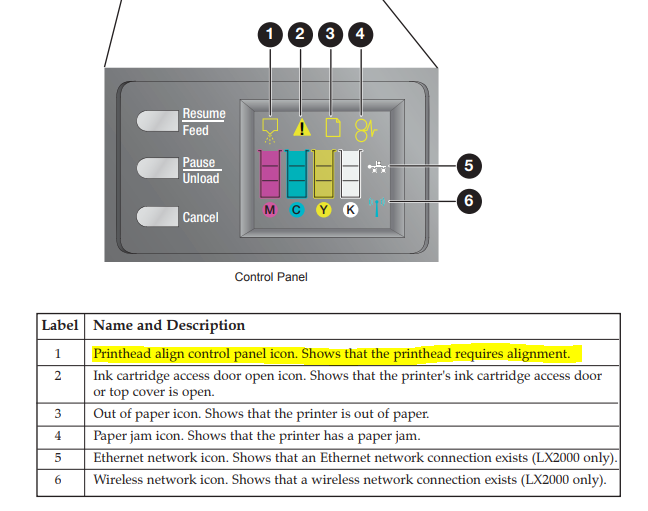 1 2 3 4

Resume
Feed

Pause
Unload

Cancel

M C Y K

5

6

Control Panel

| Label | Name and Description |
|---|---|
| 1 | Printhead align control panel icon. Shows that the printhead requires alignment. |
| 2 | Ink cartridge access door open icon. Shows that the printer's ink cartridge access door or top cover is open. |
| 3 | Out of paper icon. Shows that the printer is out of paper. |
| 4 | Paper jam icon. Shows that the printer has a paper jam. |
| 5 | Ethernet network icon. Shows that an Ethernet network connection exists (LX2000 only). |
| 6 | Wireless network icon. Shows that a wireless network connection exists (LX2000 only). |