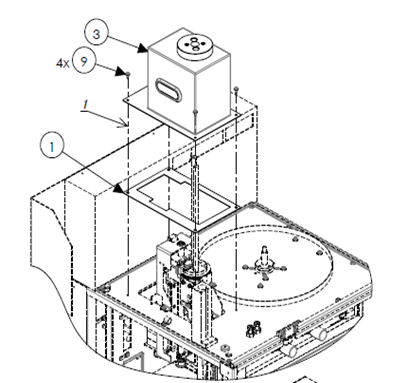 3
4X 9
1
1