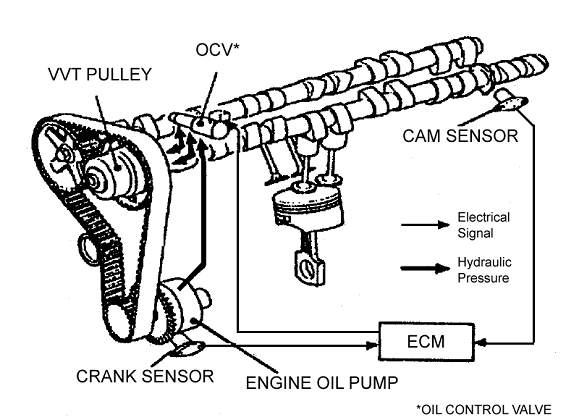 OCV*

VVT PULLEY

CAM SENSOR

Electrical Signal

Hydraulic Pressure

ECM

CRANK SENSOR

ENGINE OIL PUMP

*OIL CONTROL VALVE