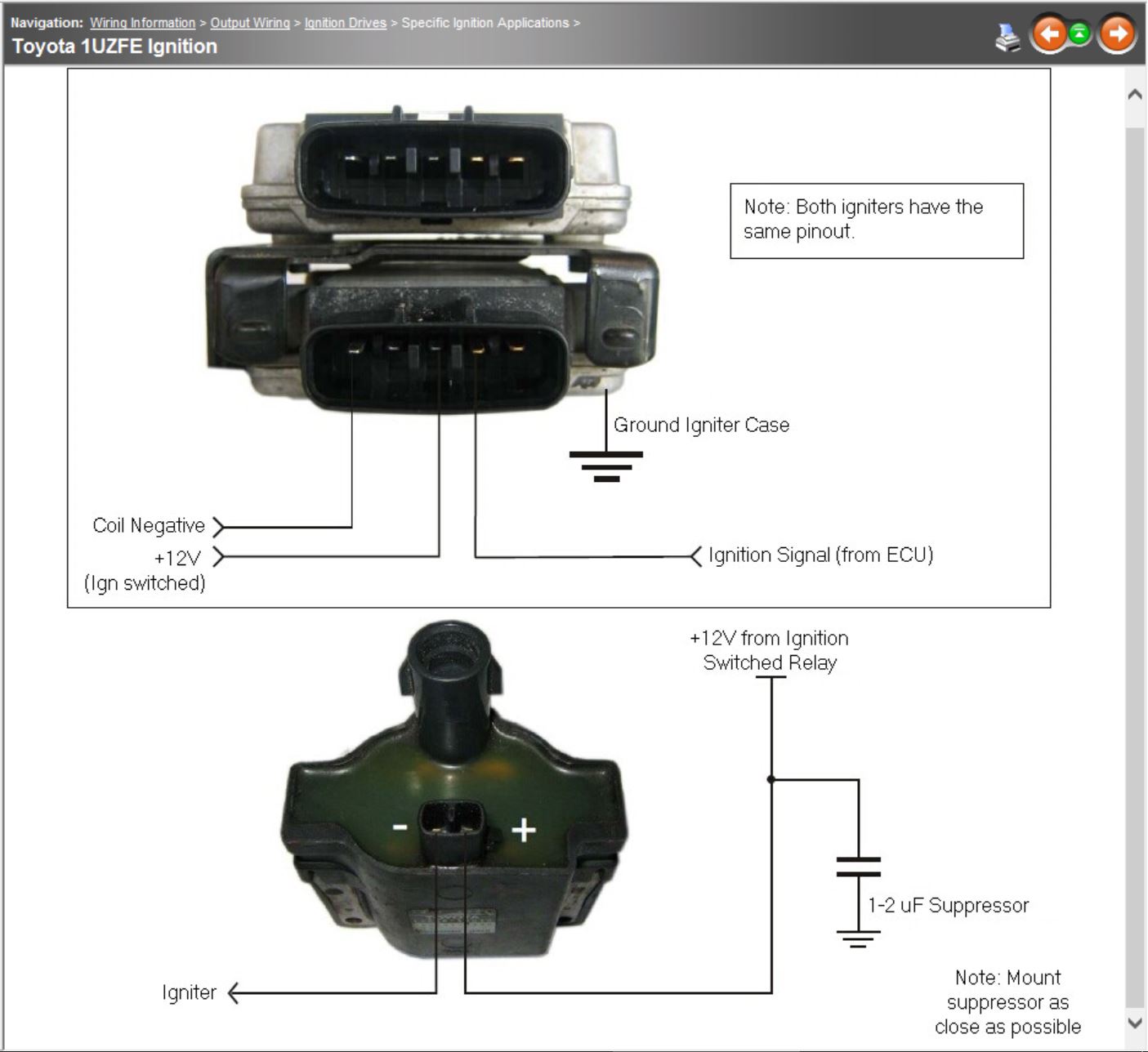 Navigation: Wiring Information > Output Wiring > Ignition Drives > Specific Ignition Applications >
Toyota 1UZFE Ignition

Note: Both igniters have the same pinout.

Ground Igniter Case

Coil Negative

+12V
(Ign switched)

Ignition Signal (from ECU)

+12V from Ignition
Switched Relay

-

+

1-2 uF Suppressor

Igniter

Note: Mount suppressor as close as possible