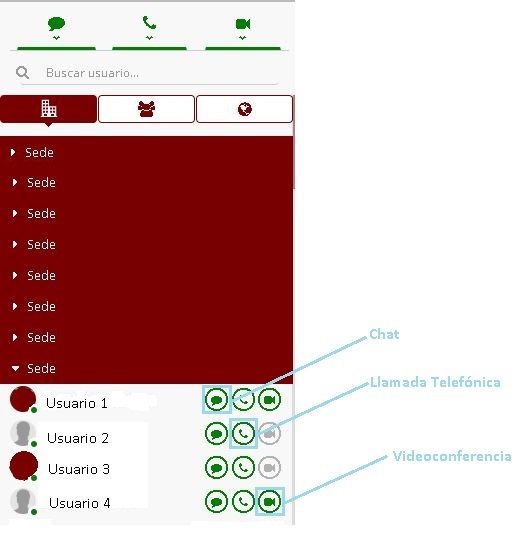 Buscar usuario...

Sede
Sede
Sede
Sede
Sede
Sede
Sede
Sede

Usuario 1
Usuario 2
Usuario 3
Usuario 4

Chat
Llamada Telefónica
Videoconferencia