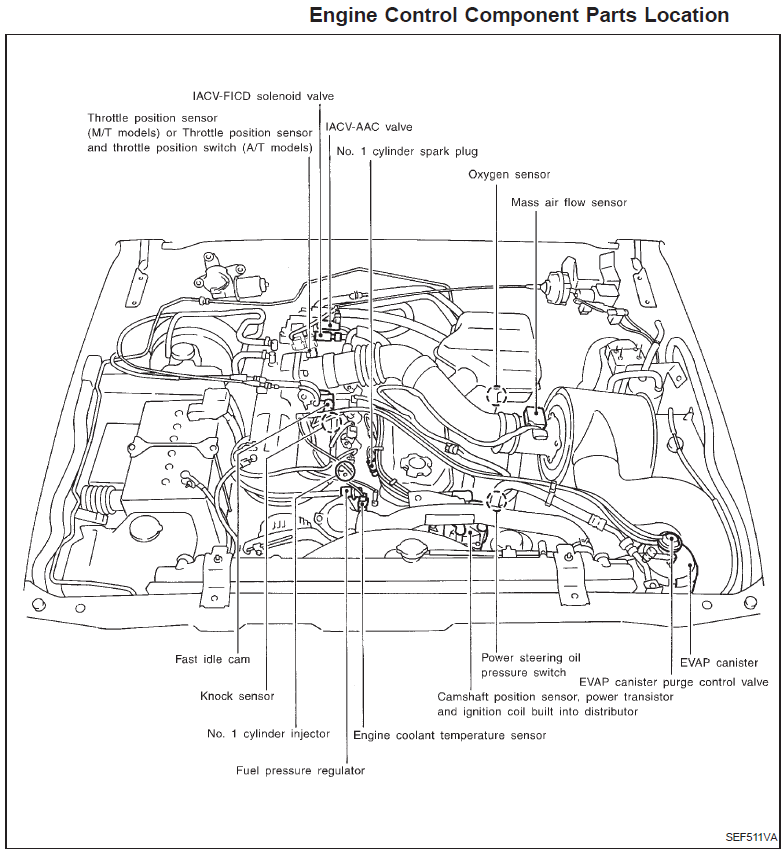 Engine Control Component Parts Location

IACV-FICD solenoid valve

Throttle position sensor (M/T models) or Throttle position sensor and throttle position switch (A/T models)

IACV-AAC valve

No. 1 cylinder spark plug

Oxygen sensor

Mass air flow sensor

Fast idle cam

Knock sensor

No. 1 cylinder injector

Fuel pressure regulator

Engine coolant temperature sensor

Power steering oil pressure switch

Camshaft position sensor, power transistor and ignition coil built into distributor

EVAP canister

EVAP canister purge control valve

SEF511VA