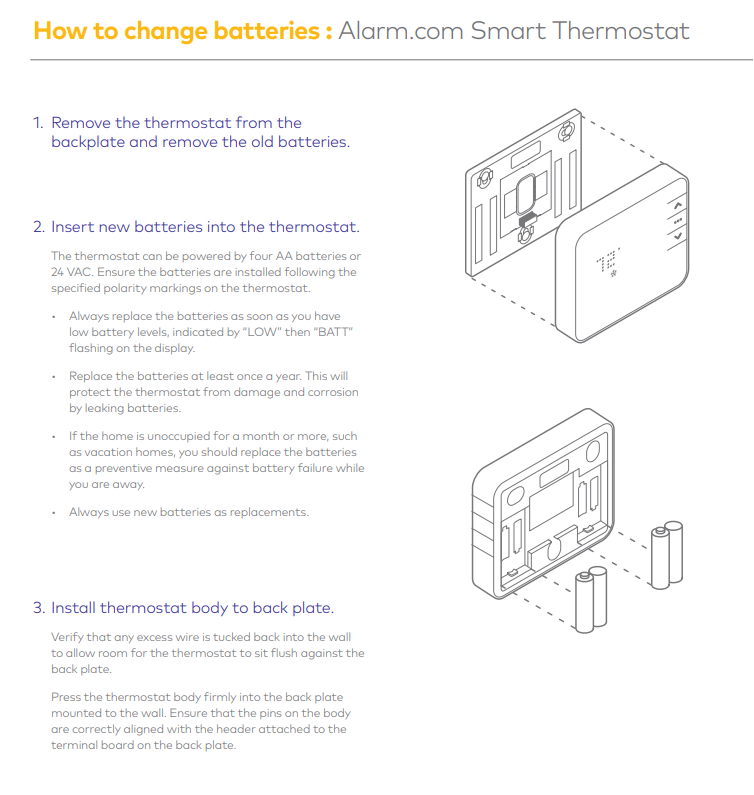 How to change batteries : Alarm.com Smart Thermostat

1. Remove the thermostat from the backplate and remove the old batteries.

2. Insert new batteries into the thermostat.

The thermostat can be powered by four AA batteries or 24 VAC. Ensure the batteries are installed following the specified polarity markings on the thermostat.

• Always replace the batteries as soon as you have low battery levels, indicated by "LOW" then "BATT" flashing on the display.

• Replace the batteries at least once a year. This will protect the thermostat from damage and corrosion by leaking batteries.

• If the home is unoccupied for a month or more, such as vacation homes, you should replace the batteries as a preventive measure against battery failure while you are away.

• Always use new batteries as replacements.

3. Install thermostat body to back plate.

Verify that any excess wire is tucked back into the wall to allow room for the thermostat to sit flush against the back plate.

Press the thermostat body firmly into the back plate mounted to the wall. Ensure that the pins on the body are correctly aligned with the header attached to the terminal board on the back plate.