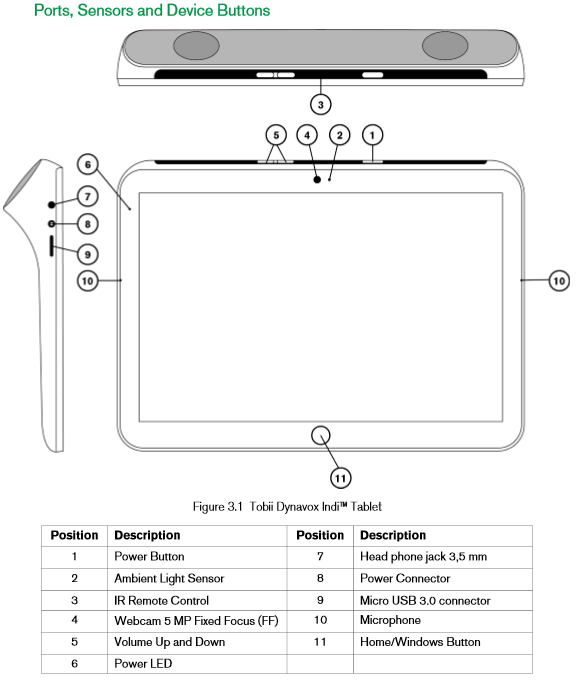 Ports, Sensors and Device Buttons

3

5 4 2 1

6

7

8

9

10

10

11

Figure 3.1 Tobii Dynavox Indi™ Tablet

| Position | Description | Position | Description |
|---|---|---|---|
| 1 | Power Button | 7 | Head phone jack 3,5 mm |
| 2 | Ambient Light Sensor | 8 | Power Connector |
| 3 | IR Remote Control | 9 | Micro USB 3.0 connector |
| 4 | Webcam 5 MP Fixed Focus (FF) | 10 | Microphone |
| 5 | Volume Up and Down | 11 | Home/Windows Button |
| 6 | Power LED | | |