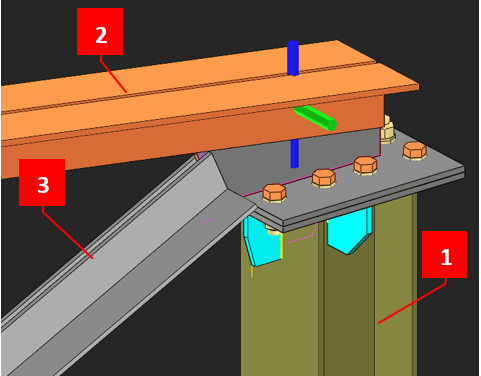 2
3
1