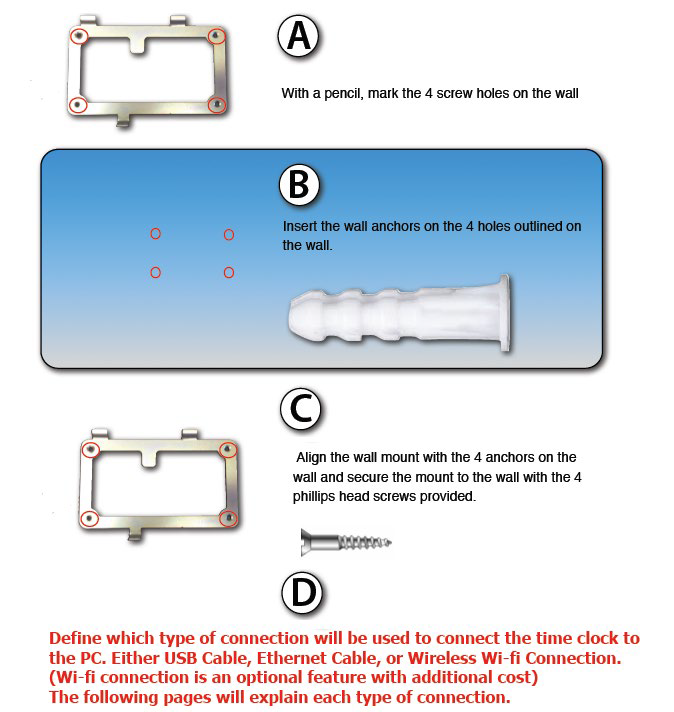 A

With a pencil, mark the 4 screw holes on the wall

B

Insert the wall anchors on the 4 holes outlined on the wall.

C

Align the wall mount with the 4 anchors on the wall and secure the mount to the wall with the 4 phillips head screws provided.

D

Define which type of connection will be used to connect the time clock to the PC. Either USB Cable, Ethernet Cable, or Wireless Wi-fi Connection.
(Wi-fi connection is an optional feature with additional cost)
The following pages will explain each type of connection.