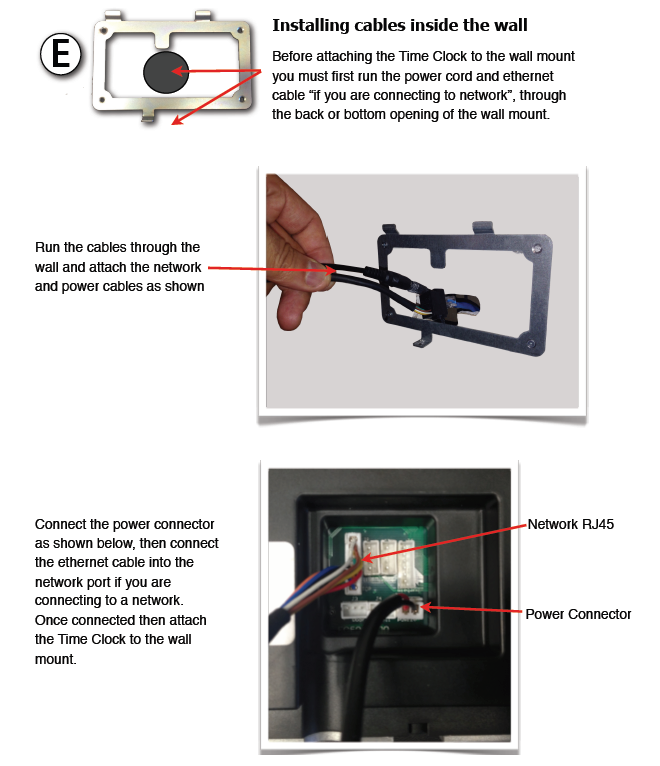 E

Installing cables inside the wall

Before attaching the Time Clock to the wall mount you must first run the power cord and ethernet cable “if you are connecting to network”, through the back or bottom opening of the wall mount.

Run the cables through the wall and attach the network and power cables as shown

Connect the power connector as shown below, then connect the ethernet cable into the network port if you are connecting to a network. Once connected then attach the Time Clock to the wall mount.

Network RJ45

Power Connector