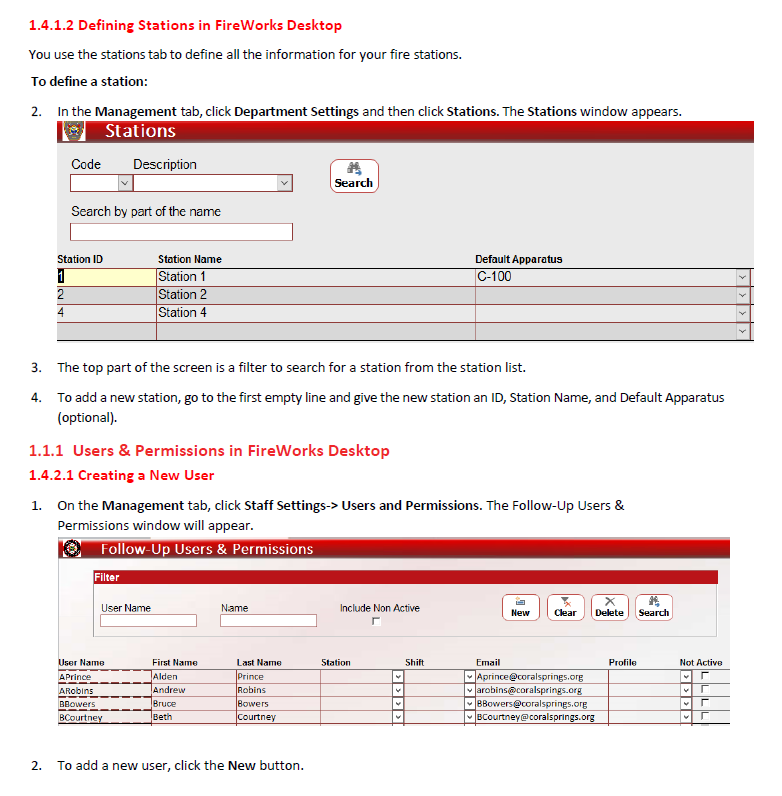 1.4.1.2 Defining Stations in FireWorks Desktop

You use the stations tab to define all the information for your fire stations.

To define a station:

2. In the Management tab, click Department Settings and then click Stations. The Stations window appears.

Stations

Code Description

Search

Search by part of the name

| Station ID | Station Name | Default Apparatus |
|---|---|---|
| 1 | Station 1 | C-100 |
| 2 | Station 2 | |
| 4 | Station 4 | |
| | | |

3. The top part of the screen is a filter to search for a station from the station list.

4. To add a new station, go to the first empty line and give the new station an ID, Station Name, and Default Apparatus (optional).

1.1.1 Users & Permissions in FireWorks Desktop

1.4.2.1 Creating a New User

1. On the Management tab, click Staff Settings-> Users and Permissions. The Follow-Up Users & Permissions window will appear.

Follow-Up Users & Permissions

Filter

User Name Name Include Non Active

New Clear Delete Search

| User Name | First Name | Last Name | Station | Shift | Email | Profile | Not Active |
|---|---|---|---|---|---|---|---|
| APrince | Alden | Prince | | | Aprince@coralsprings.org | | |
| ARobins | Andrew | Robins | | | arobins@coralsprings.org | | |
| BBowers | Bruce | Bowers | | | BBowers@coralsprings.org | | |
| BCourtney | Beth | Courtney | | | BCourtney@coralsprings.org | | |

2. To add a new user, click the New button.