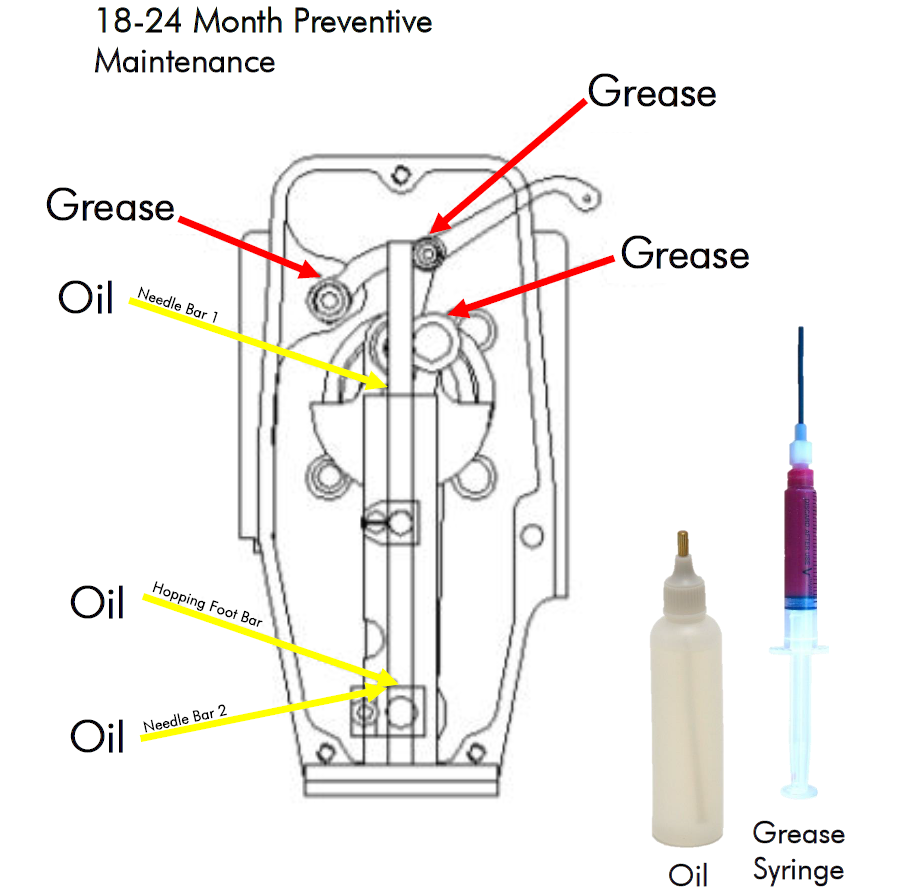 18-24 Month Preventive Maintenance

Grease

Grease

Grease

Oil
Needle Bar 1

Oil
Hopping Foot Bar

Oil
Needle Bar 2

Oil

Grease Syringe