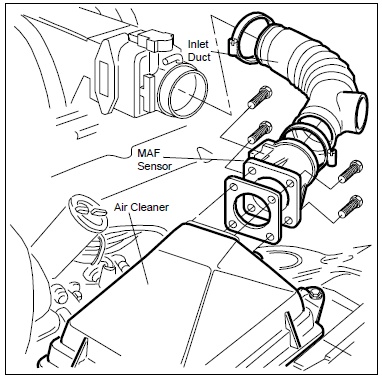 Inlet Duct

MAF Sensor

Air Cleaner