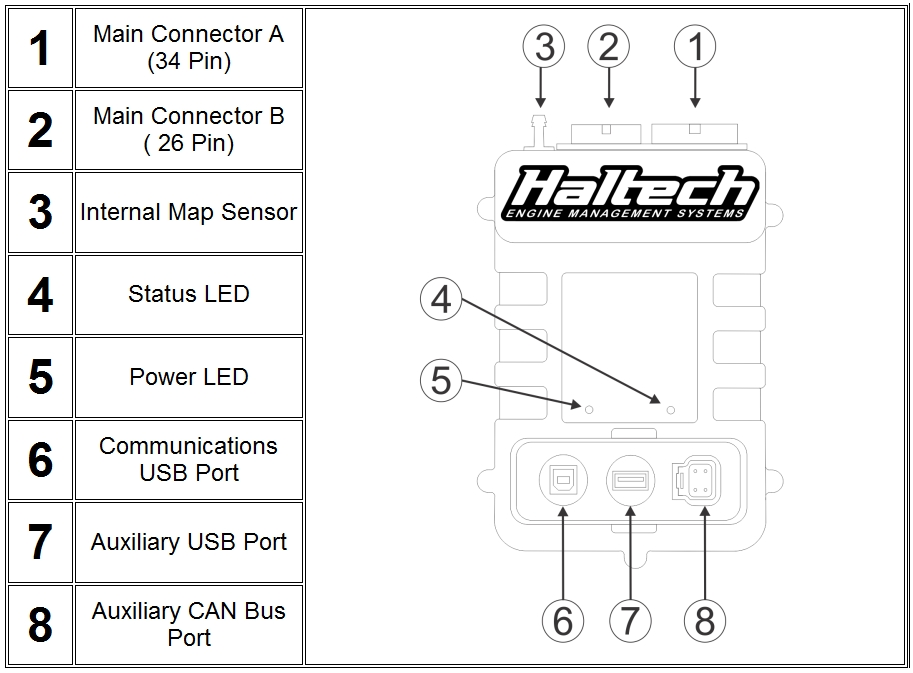 | 1 | Main Connector A (34 Pin) |
|---|---|
| 2 | Main Connector B ( 26 Pin) |
| 3 | Internal Map Sensor |
| 4 | Status LED |
| 5 | Power LED |
| 6 | Communications USB Port |
| 7 | Auxiliary USB Port |
| 8 | Auxiliary CAN Bus Port |

3 2 1

Haltech
ENGINE MANAGEMENT SYSTEMS

4

5

6 7 8