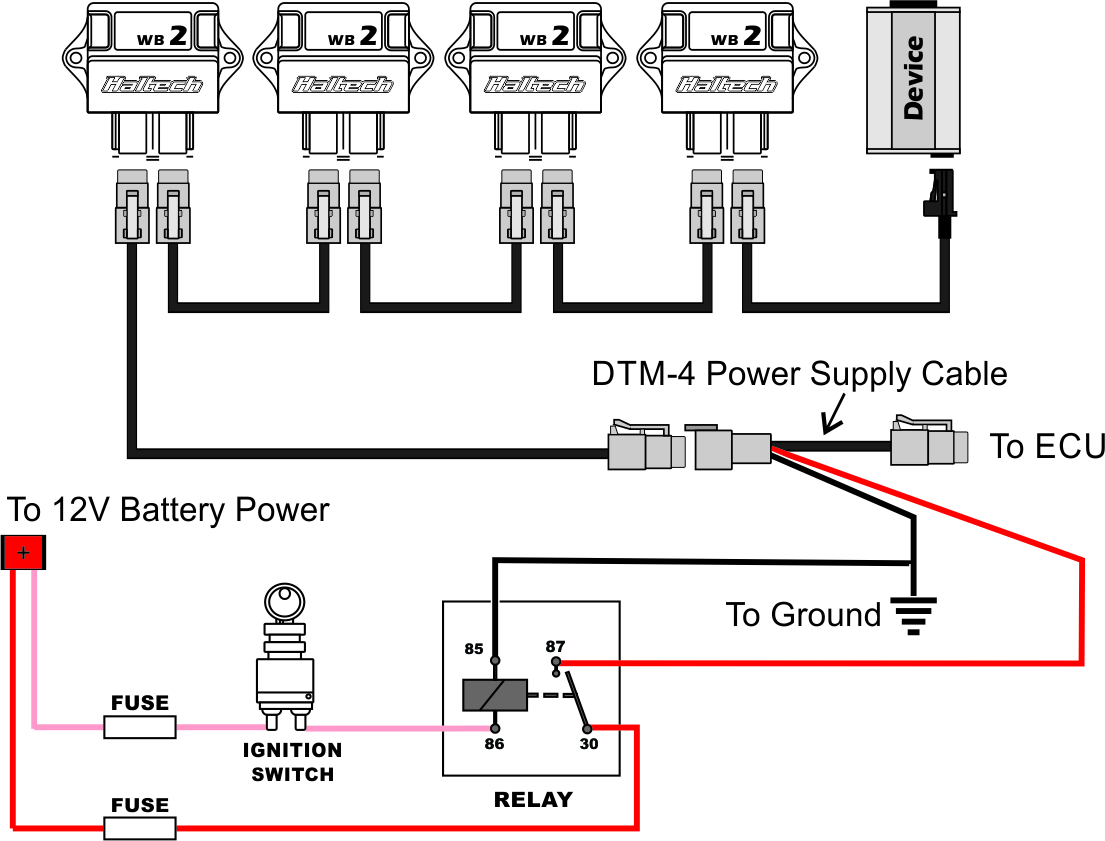 WB 2
Haltech
WB 2
Haltech
WB 2
Haltech
WB 2
Haltech
Device

DTM-4 Power Supply Cable

To ECU

To 12V Battery Power

+

To Ground

85
87
86
30

FUSE

IGNITION SWITCH

RELAY

FUSE