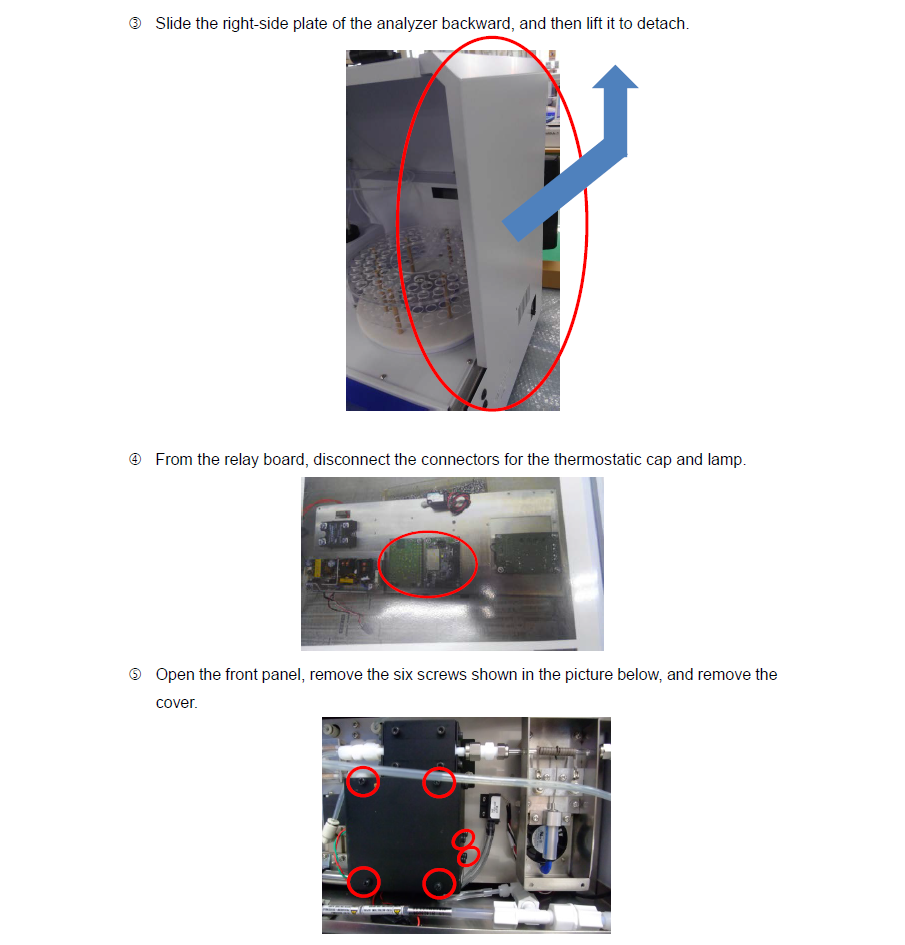 ③ Slide the right-side plate of the analyzer backward, and then lift it to detach.

④ From the relay board, disconnect the connectors for the thermostatic cap and lamp.

⑤ Open the front panel, remove the six screws shown in the picture below, and remove the cover.