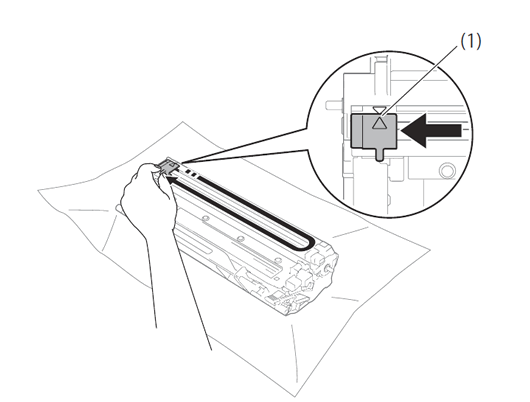 (1)