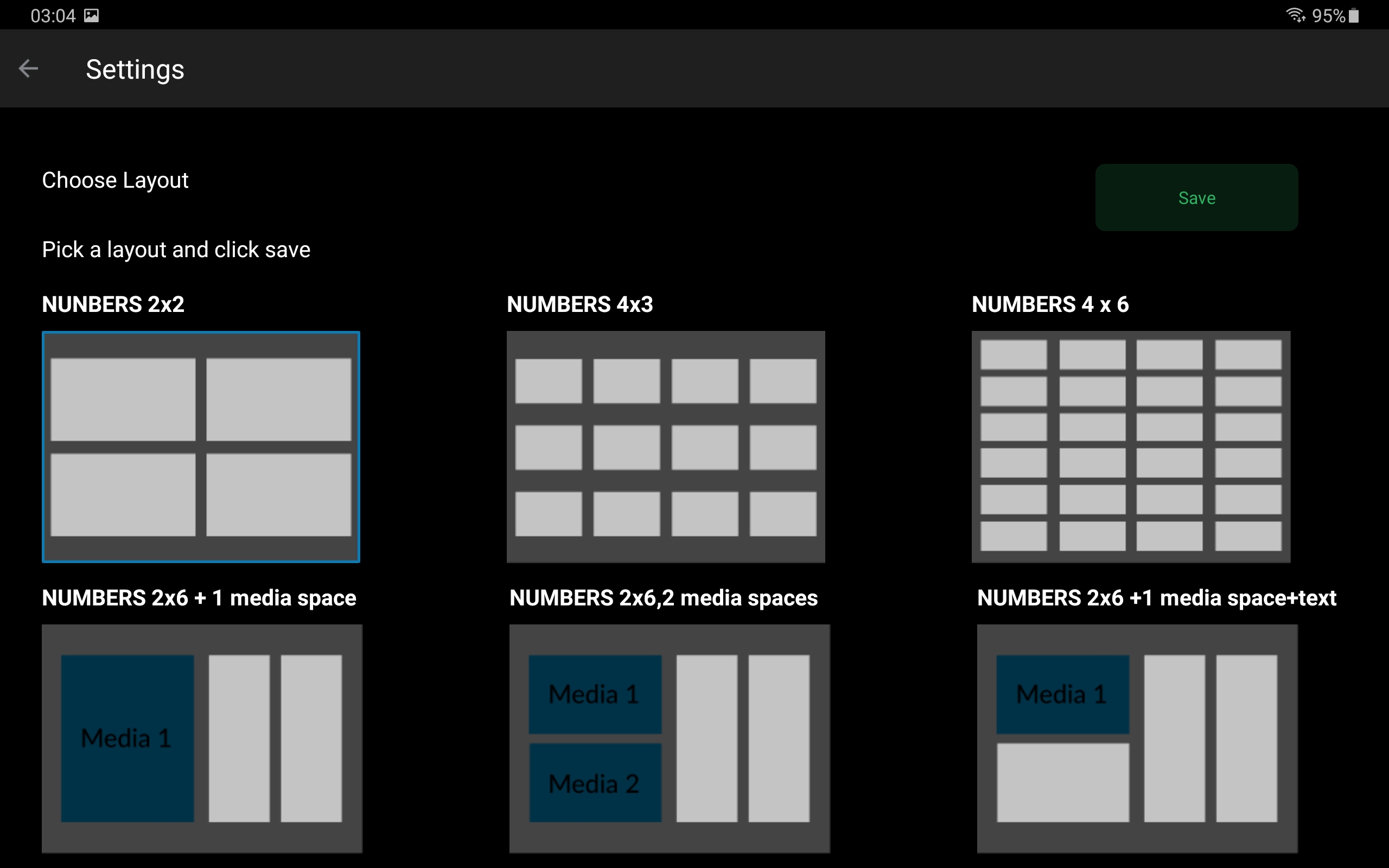 03:04

95%

Settings

Choose Layout

Save

Pick a layout and click save

NUNBERS 2x2

NUMBERS 4x3

NUMBERS 4 x 6

NUMBERS 2x6 + 1 media space

Media 1

NUMBERS 2x6,2 media spaces

Media 1

Media 2

NUMBERS 2x6 +1 media space+text

Media 1