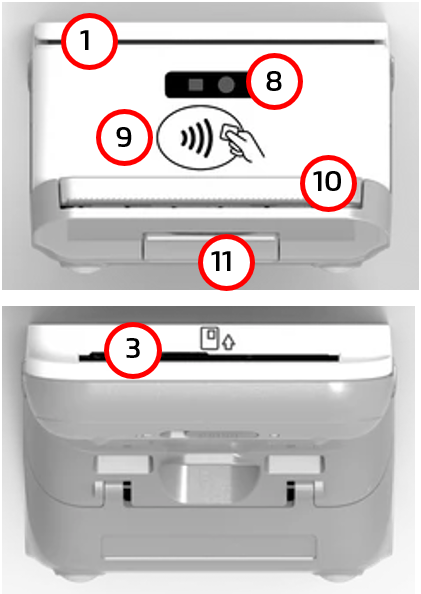 1
8
9
10
11
3