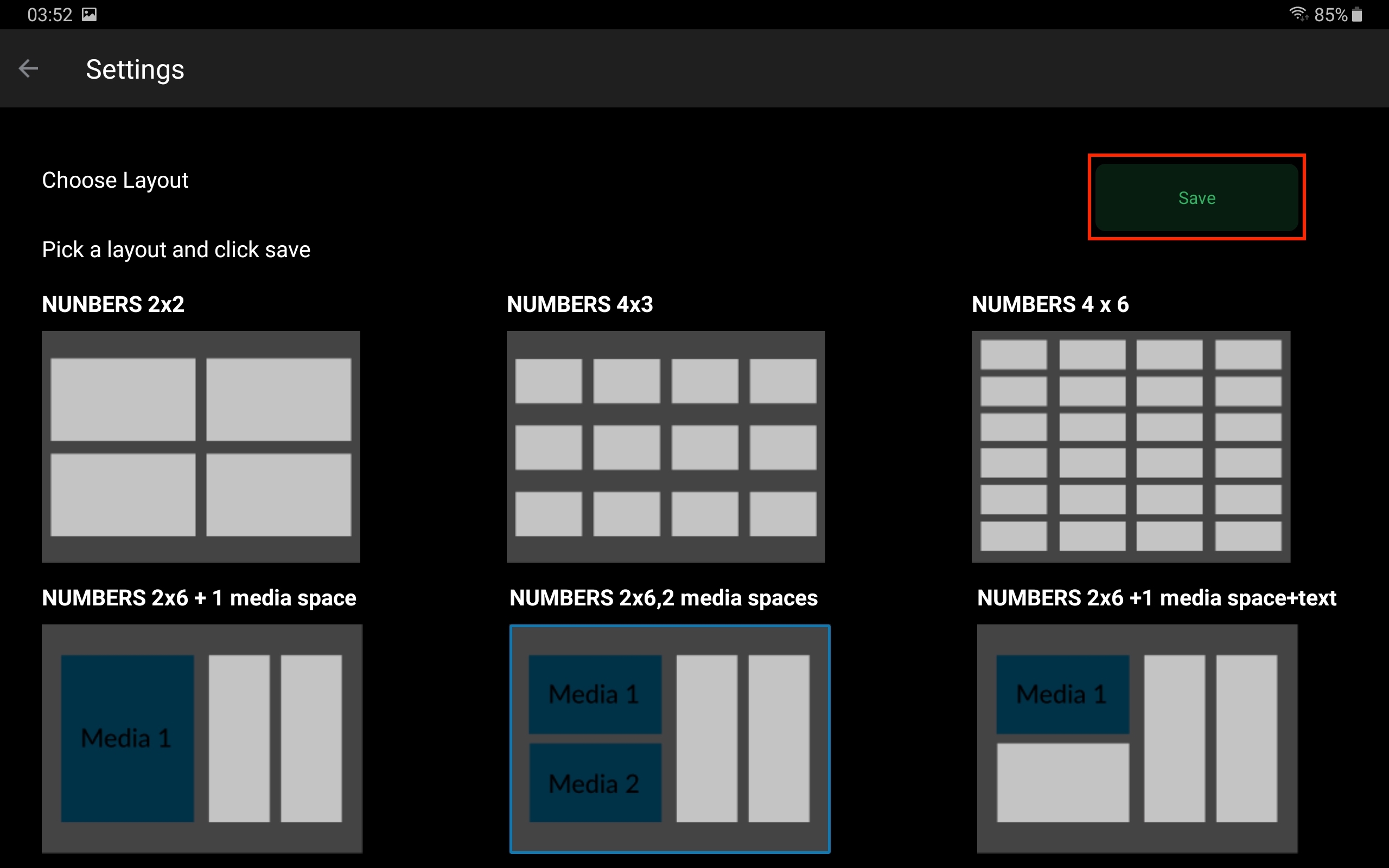 03:52 85%

Settings

Choose Layout

Save

Pick a layout and click save

NUNBERS 2x2

NUMBERS 4x3

NUMBERS 4 x 6

NUMBERS 2x6 + 1 media space

Media 1

NUMBERS 2x6,2 media spaces

Media 1

Media 2

NUMBERS 2x6 +1 media space+text

Media 1