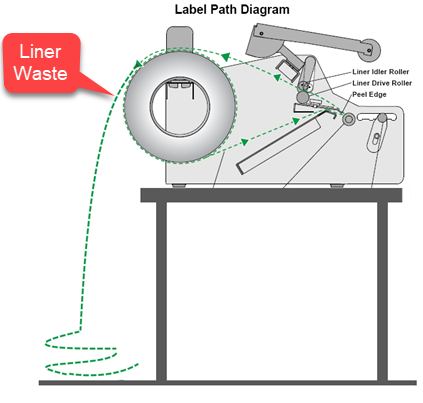 Label Path Diagram

Liner Waste

Liner Idler Roller
Liner Drive Roller
Peel Edge