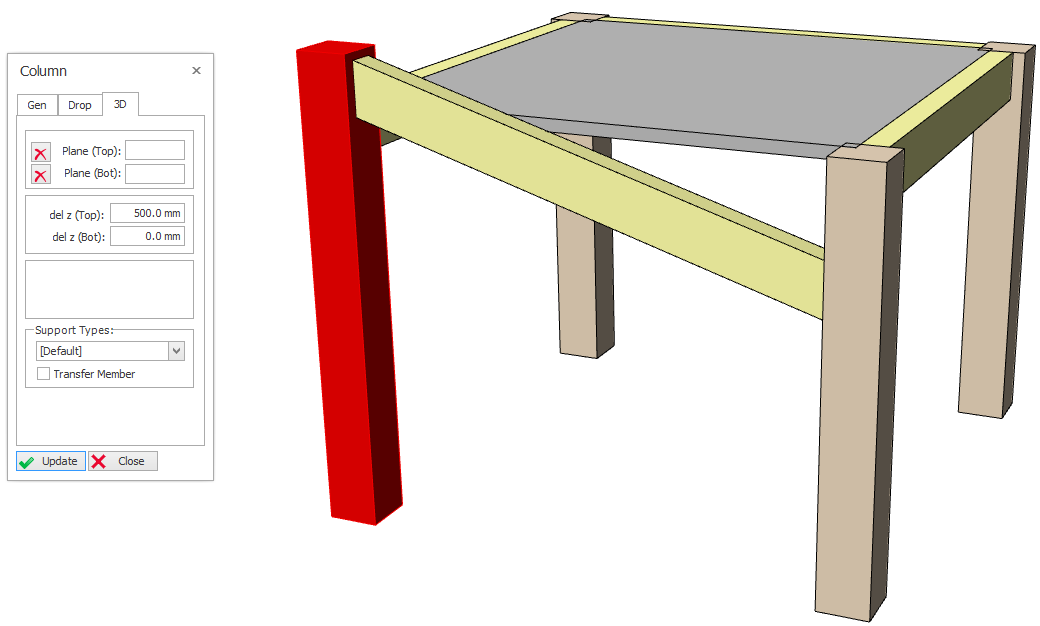 Column ×

Gen Drop 3D

Plane (Top):
Plane (Bot):

del z (Top): 500.0 mm
del z (Bot): 0.0 mm

Support Types:
[Default]
Transfer Member

Update Close