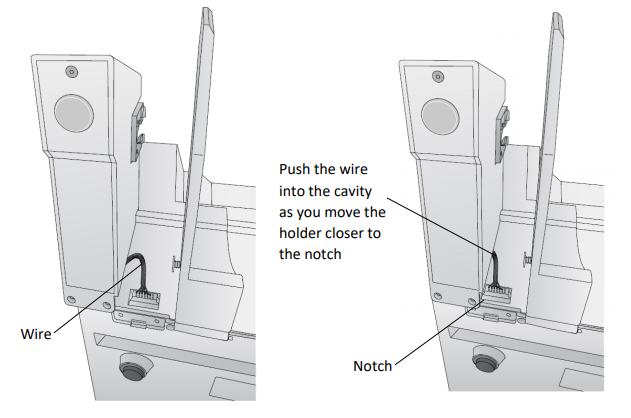 Wire

Push the wire into the cavity as you move the holder closer to the notch

Notch