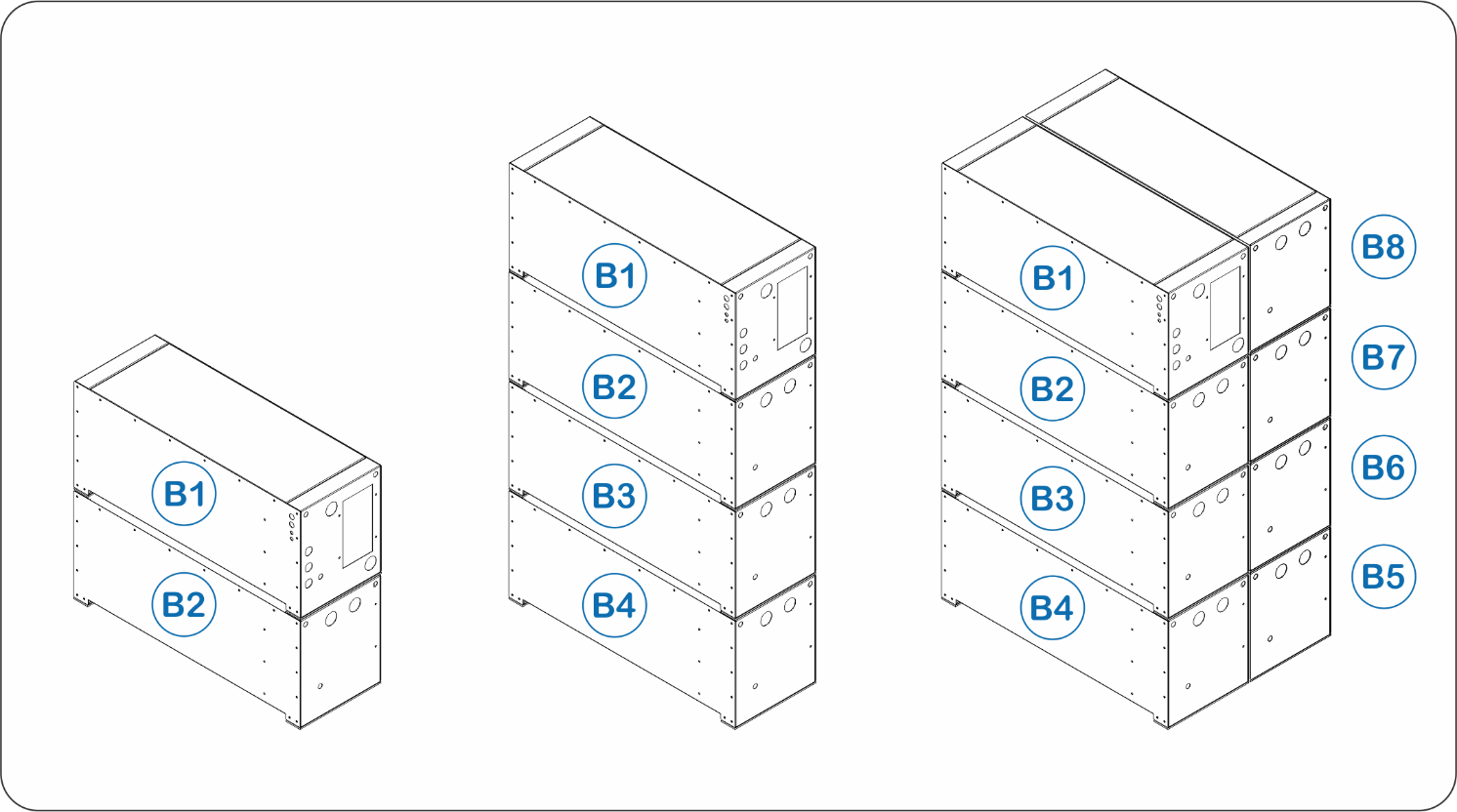 B1
B2

B1
B2
B3
B4

B1
B2
B3
B4
B8
B7
B6
B5