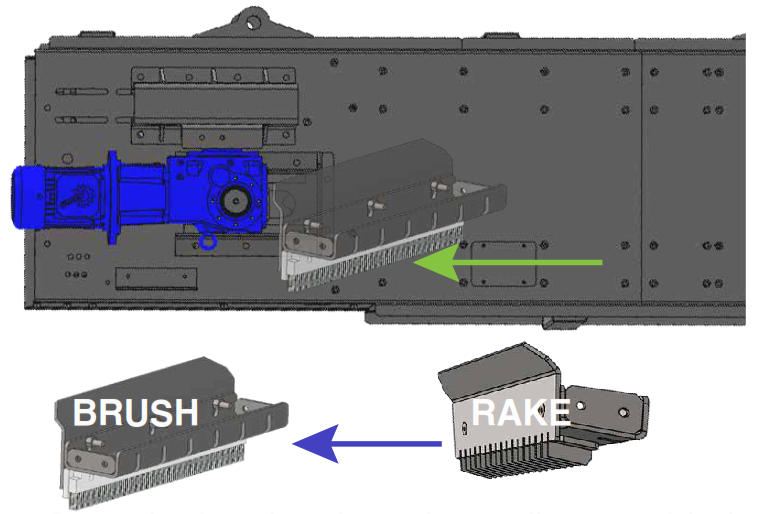 BRUSH

RAKE