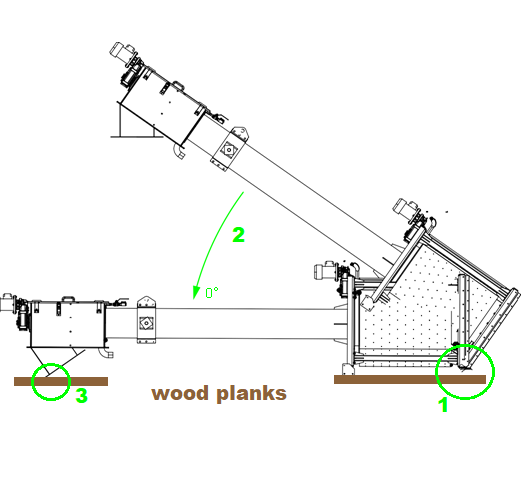 2

0°

3

wood planks

1