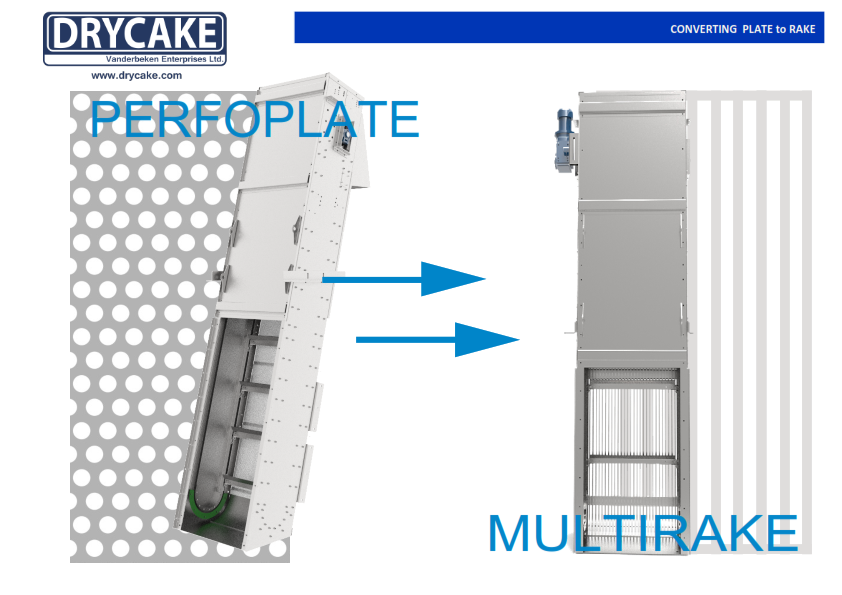 DRYCAKE
Vanderbeken Enterprises Ltd.
www.drycake.com

CONVERTING PLATE to RAKE

PERFOPLATE

MULTIRAKE