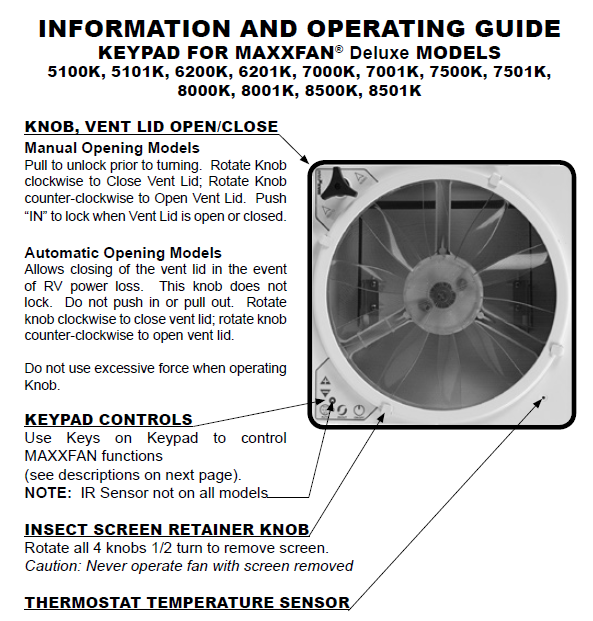 INFORMATION AND OPERATING GUIDE
KEYPAD FOR MAXXFAN® Deluxe MODELS
5100K, 5101K, 6200K, 6201K, 7000K, 7001K, 7500K, 7501K, 8000K, 8001K, 8500K, 8501K

KNOB, VENT LID OPEN/CLOSE

Manual Opening Models
Pull to unlock prior to turning. Rotate Knob clockwise to Close Vent Lid; Rotate Knob counter-clockwise to Open Vent Lid. Push "IN" to lock when Vent Lid is open or closed.

Automatic Opening Models
Allows closing of the vent lid in the event of RV power loss. This knob does not lock. Do not push in or pull out. Rotate knob clockwise to close vent lid; rotate knob counter-clockwise to open vent lid.

Do not use excessive force when operating Knob.

KEYPAD CONTROLS
Use Keys on Keypad to control MAXXFAN functions
(see descriptions on next page).
NOTE: IR Sensor not on all models

INSECT SCREEN RETAINER KNOB
Rotate all 4 knobs 1/2 turn to remove screen.
Caution: Never operate fan with screen removed

THERMOSTAT TEMPERATURE SENSOR