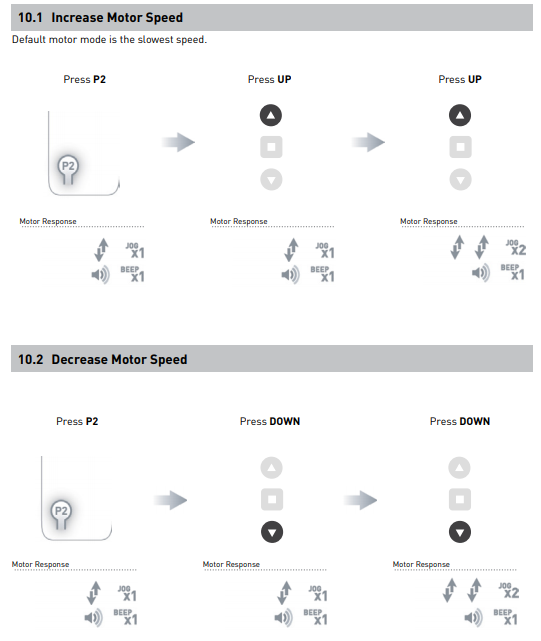 10.1 Increase Motor Speed

Default motor mode is the slowest speed.

Press P2

P2

Motor Response

JOG x1

BEEP x1

Press UP

Motor Response

JOG x1

BEEP x1

Press UP

Motor Response

JOG x2

BEEP x1

10.2 Decrease Motor Speed

Press P2

P2

Motor Response

JOG x1

BEEP x1

Press DOWN

Motor Response

JOG x1

BEEP x1

Press DOWN

Motor Response

JOG x2

BEEP x1