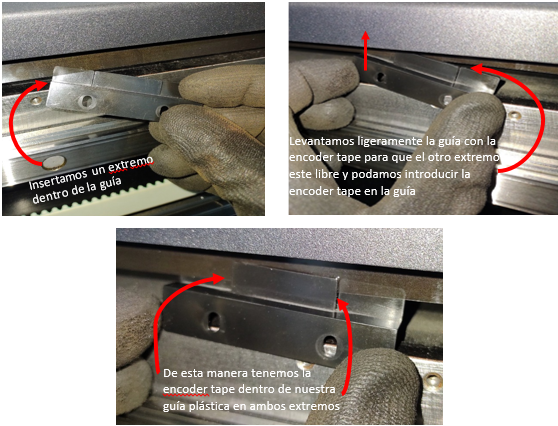 Insertamos un extremo dentro de la guía

Levantamos ligeramente la guía con la encoder tape para que el otro extremo este libre y podamos introducir la encoder tape en la guía

De esta manera tenemos la encoder tape dentro de nuestra guía plástica en ambos extremos