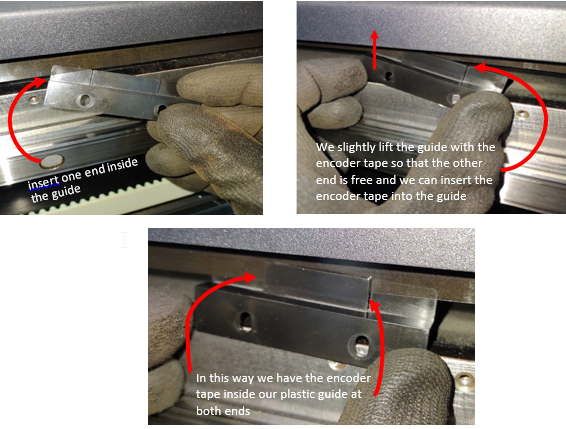 insert one end inside the guide

We slightly lift the guide with the encoder tape so that the other end is free and we can insert the encoder tape into the guide

In this way we have the encoder tape inside our plastic guide at both ends