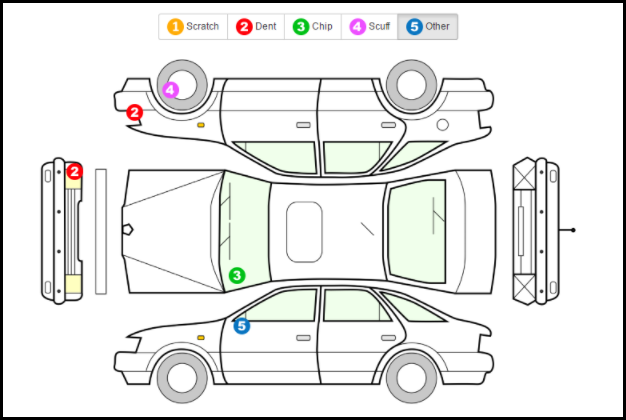 1 Scratch 2 Dent 3 Chip 4 Scuff 5 Other

4
2
2
3
5