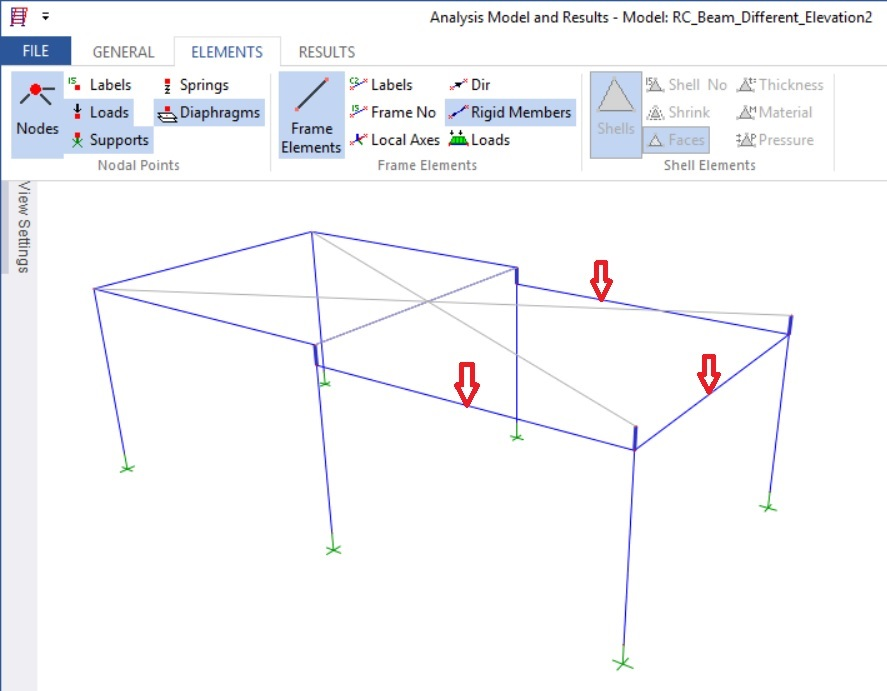 Analysis Model and Results - Model: RC_Beam_Different_Elevation2

FILE GENERAL ELEMENTS RESULTS

Nodes Labels Loads Supports Springs Diaphragms
Nodal Points

Frame Elements Labels Frame No Local Axes Dir Rigid Members Loads
Frame Elements

Shells Shell No Shrink Faces Thickness Material Pressure
Shell Elements

View Settings