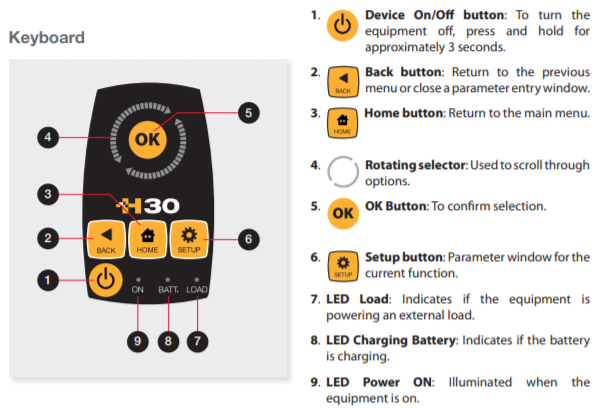 Keyboard

4

5

OK

3

H30

2

BACK

HOME

SETUP

6

1

ON

BATT.

LOAD

9

8

7

1. Device On/Off button: To turn the equipment off, press and hold for approximately 3 seconds.

2. BACK Back button: Return to the previous menu or close a parameter entry window.

3. HOME Home button: Return to the main menu.

4. Rotating selector: Used to scroll through options.

5. OK OK Button: To confirm selection.

6. SETUP Setup button: Parameter window for the current function.

7. LED Load: Indicates if the equipment is powering an external load.

8. LED Charging Battery: Indicates if the battery is charging.

9. LED Power ON: Illuminated when the equipment is on.