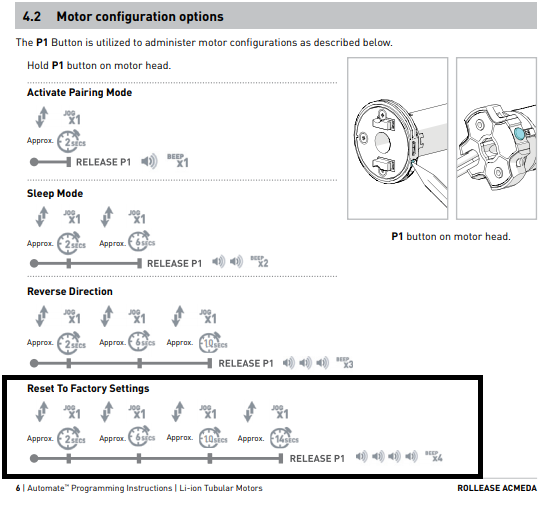 4.2 Motor configuration options

The **P1** Button is utilized to administer motor configurations as described below.

Hold **P1** button on motor head.

**Activate Pairing Mode**

JOG X1

Approx. 2 SECS

RELEASE P1 BEEP X1

**Sleep Mode**

JOG X1 JOG X1

Approx. 2 SECS Approx. 6 SECS

RELEASE P1 BEEP X2

**Reverse Direction**

JOG X1 JOG X1 JOG X1

Approx. 2 SECS Approx. 6 SECS Approx. 10 SECS

RELEASE P1 BEEP X3

**Reset To Factory Settings**

JOG X1 JOG X1 JOG X1 JOG X1

Approx. 2 SECS Approx. 6 SECS Approx. 10 SECS Approx. 14 SECS

RELEASE P1 BEEP X4

**P1** button on motor head.

6 | Automate™ Programming Instructions | Li-ion Tubular Motors

ROLLEASE ACMEDA