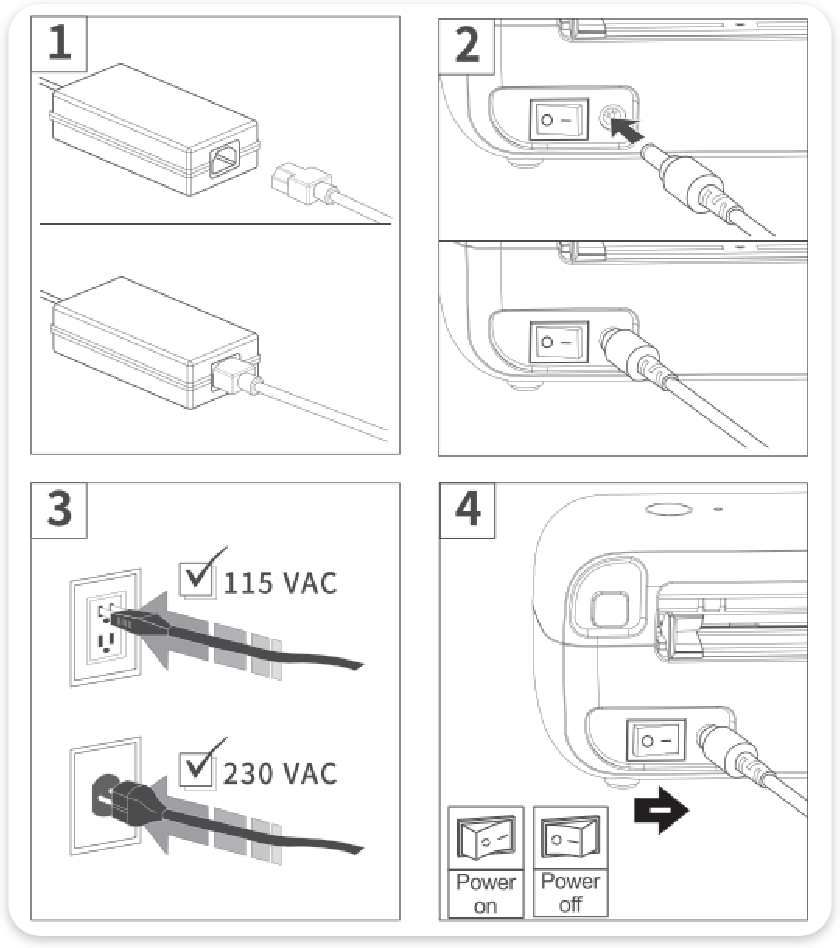 1

2

3

115 VAC

230 VAC

4

Power on

Power off