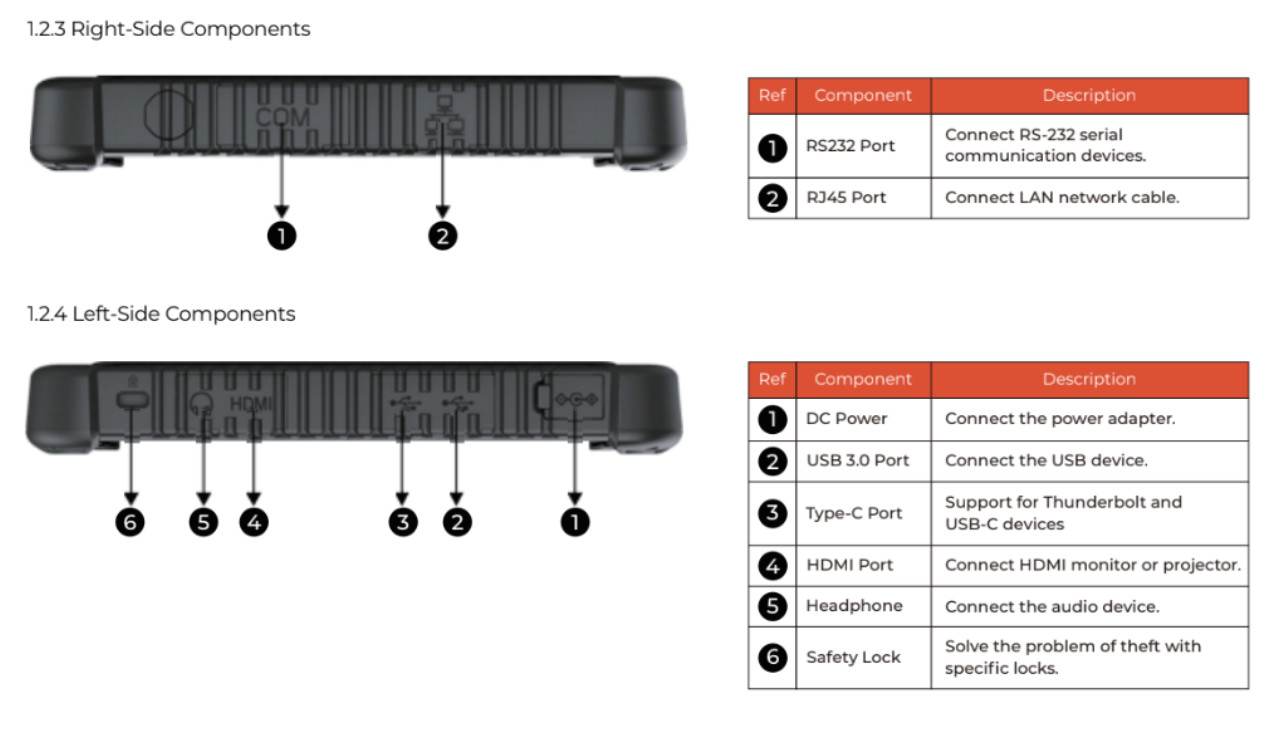 1.2.3 Right-Side Components

COM

1 2

| Ref | Component | Description |
|---|---|---|
| 1 | RS232 Port | Connect RS-232 serial communication devices. |
| 2 | RJ45 Port | Connect LAN network cable. |

1.2.4 Left-Side Components

HDMI

6 5 4 3 2 1

| Ref | Component | Description |
|---|---|---|
| 1 | DC Power | Connect the power adapter. |
| 2 | USB 3.0 Port | Connect the USB device. |
| 3 | Type-C Port | Support for Thunderbolt and USB-C devices |
| 4 | HDMI Port | Connect HDMI monitor or projector. |
| 5 | Headphone | Connect the audio device. |
| 6 | Safety Lock | Solve the problem of theft with specific locks. |