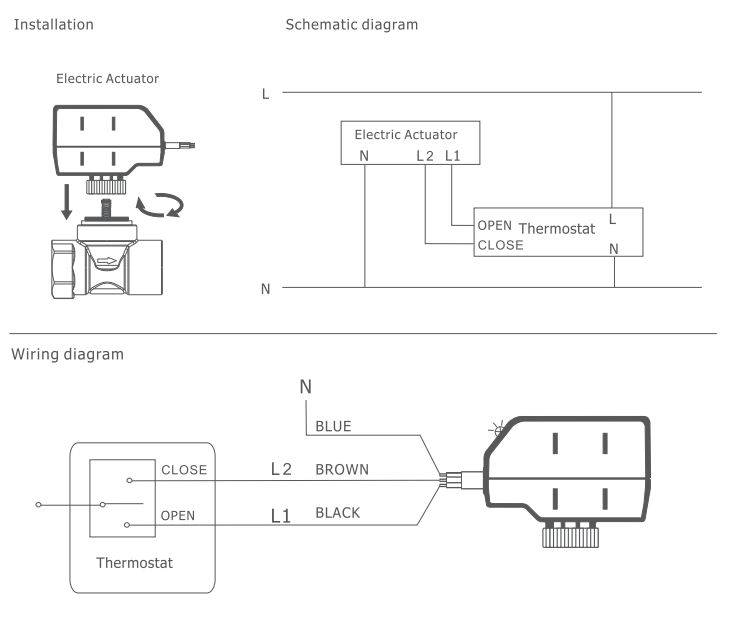 Installation

Electric Actuator

Schematic diagram

L

Electric Actuator

N L2 L1

OPEN Thermostat L
CLOSE N

N

Wiring diagram

N

BLUE

CLOSE L2 BROWN

OPEN L1 BLACK

Thermostat