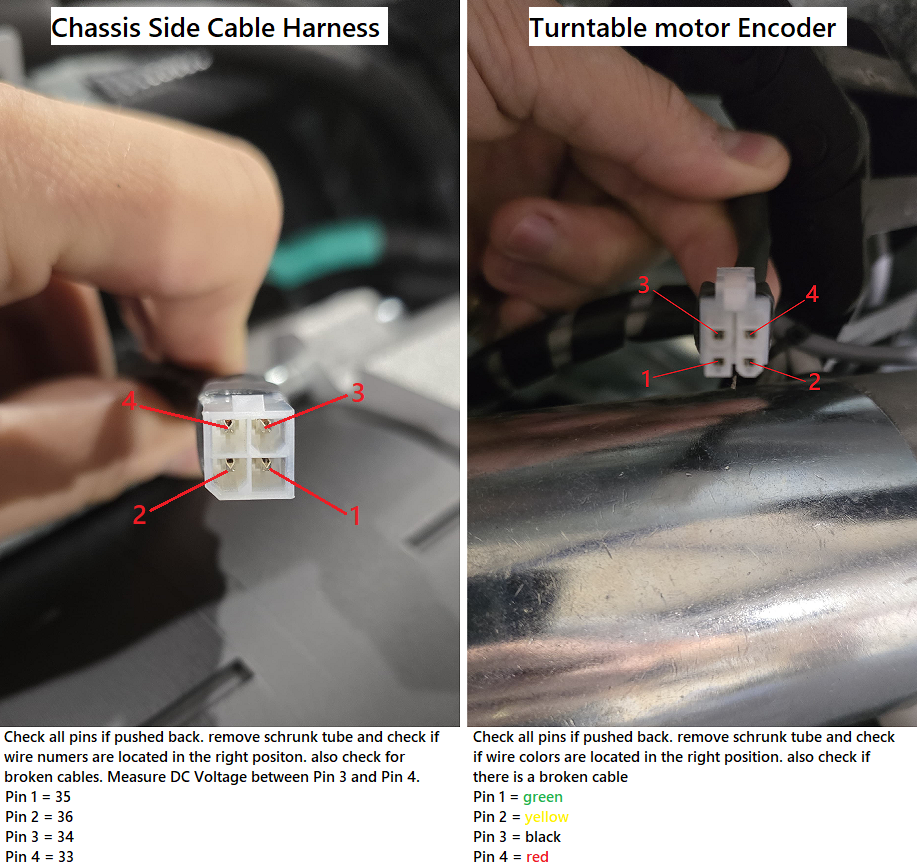 Chassis Side Cable Harness

4
3
2
1

Check all pins if pushed back. remove schrunk tube and check if wire numers are located in the right positon. also check for broken cables. Measure DC Voltage between Pin 3 and Pin 4.
Pin 1 = 35
Pin 2 = 36
Pin 3 = 34
Pin 4 = 33

Turntable motor Encoder

3
4
1
2

Check all pins if pushed back. remove schrunk tube and check if wire colors are located in the right position. also check if there is a broken cable
Pin 1 = green
Pin 2 = yellow
Pin 3 = black
Pin 4 = red