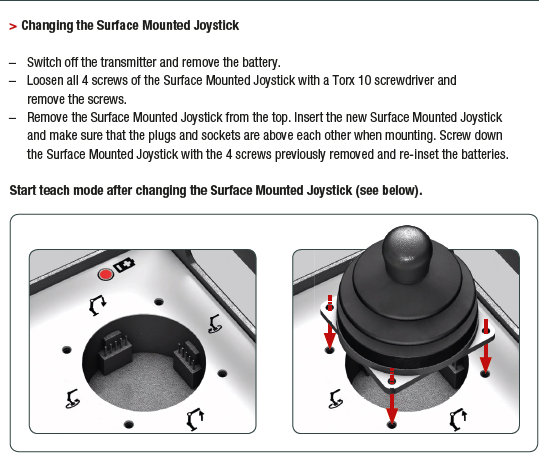 > Changing the Surface Mounted Joystick

– Switch off the transmitter and remove the battery.
– Loosen all 4 screws of the Surface Mounted Joystick with a Torx 10 screwdriver and remove the screws.
– Remove the Surface Mounted Joystick from the top. Insert the new Surface Mounted Joystick and make sure that the plugs and sockets are above each other when mounting. Screw down the Surface Mounted Joystick with the 4 screws previously removed and re-inset the batteries.

Start teach mode after changing the Surface Mounted Joystick (see below).